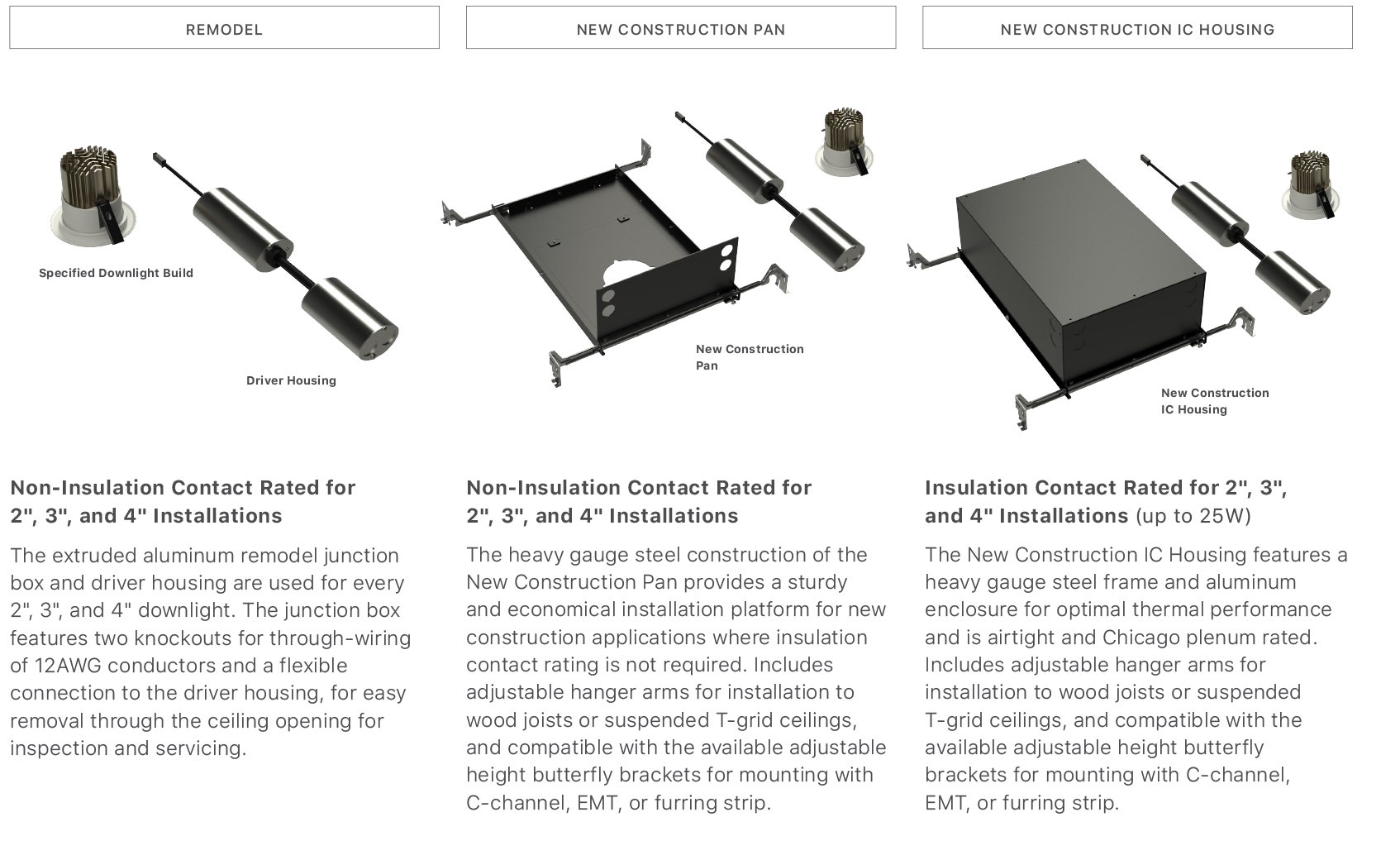 REMODEL

Specified Downlight Build

Driver Housing

Non-Insulation Contact Rated for 2", 3", and 4" Installations

The extruded aluminum remodel junction box and driver housing are used for every 2", 3", and 4" downlight. The junction box features two knockouts for through-wiring of 12AWG conductors and a flexible connection to the driver housing, for easy removal through the ceiling opening for inspection and servicing.

NEW CONSTRUCTION PAN

New Construction Pan

Non-Insulation Contact Rated for 2", 3", and 4" Installations

The heavy gauge steel construction of the New Construction Pan provides a sturdy and economical installation platform for new construction applications where insulation contact rating is not required. Includes adjustable hanger arms for installation to wood joists or suspended T-grid ceilings, and compatible with the available adjustable height butterfly brackets for mounting with C-channel, EMT, or furring strip.

NEW CONSTRUCTION IC HOUSING

New Construction IC Housing

Insulation Contact Rated for 2", 3", and 4" Installations (up to 25W)

The New Construction IC Housing features a heavy gauge steel frame and aluminum enclosure for optimal thermal performance and is airtight and Chicago plenum rated. Includes adjustable hanger arms for installation to wood joists or suspended T-grid ceilings, and compatible with the available adjustable height butterfly brackets for mounting with C-channel, EMT, or furring strip.